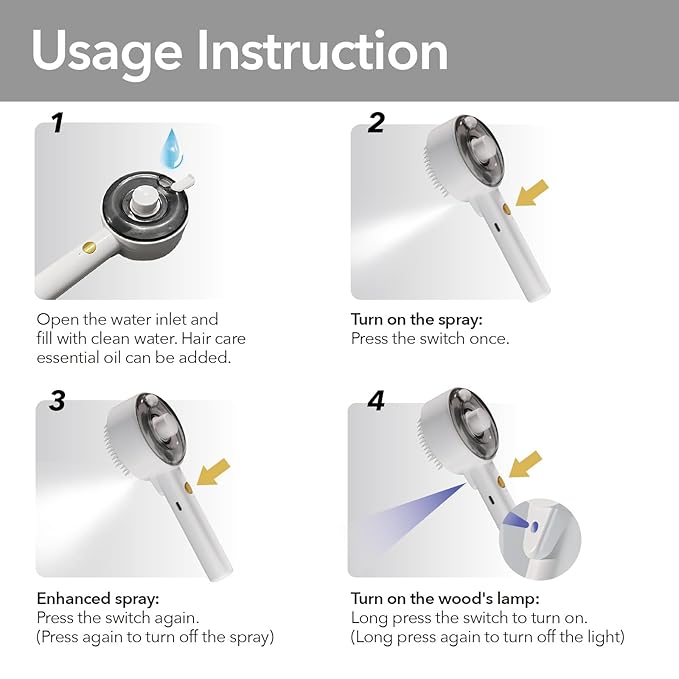 Usage Instruction

1

Open the water inlet and fill with clean water. Hair care essential oil can be added.

2

Turn on the spray:
Press the switch once.

3

Enhanced spray:
Press the switch again.
(Press again to turn off the spray)

4

Turn on the wood's lamp:
Long press the switch to turn on.
(Long press again to turn off the light)