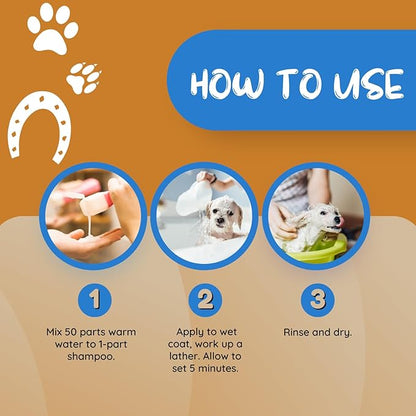 HOW TO USE

1

Mix 50 parts warm water to 1-part shampoo.

2

Apply to wet coat, work up a lather. Allow to set 5 minutes.

3

Rinse and dry.