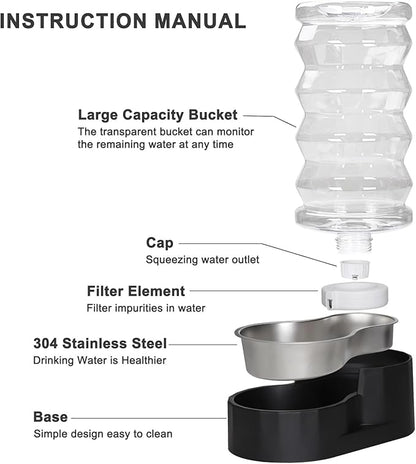 INSTRUCTION MANUAL

Large Capacity Bucket
The transparent bucket can monitor the remaining water at any time

Cap
Squeezing water outlet

Filter Element
Filter impurities in water

304 Stainless Steel
Drinking Water is Healthier

Base
Simple design easy to clean