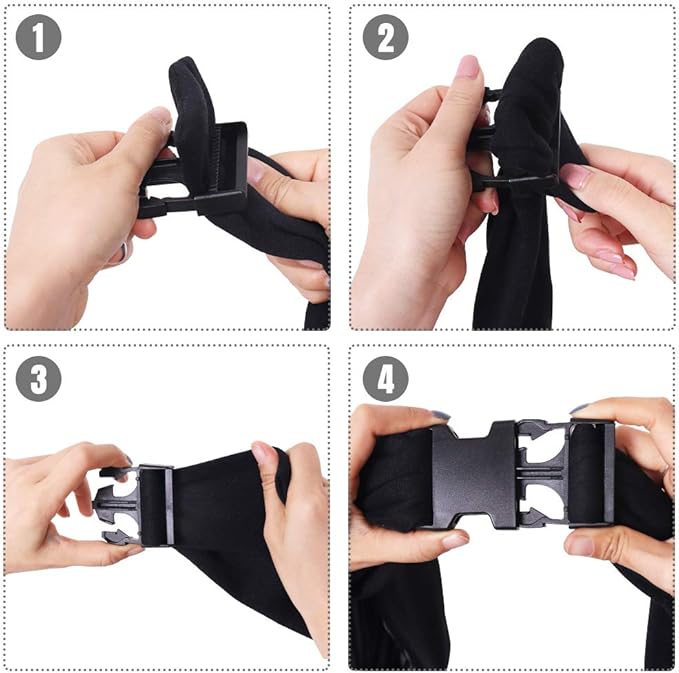 1
2
3
4