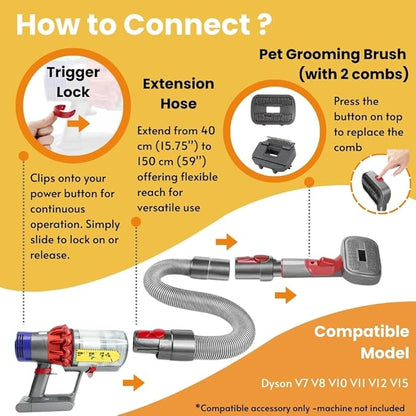 How to Connect ?

Trigger Lock

Clips onto your power button for continuous operation. Simply slide to lock on or release.

Extension Hose

Extend from 40 cm (15.75'') to 150 cm (59'') offering flexible reach for versatile use

Pet Grooming Brush (with 2 combs)

Press the button on top to replace the comb

Compatible Model

Dyson V7 V8 V10 V11 V12 V15

*Compatible accessory only -machine not included