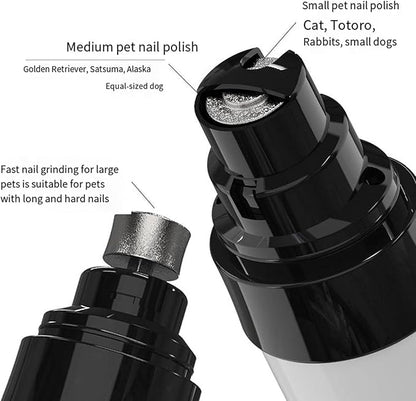 Small pet nail polish
Cat, Totoro,
Rabbits, small dogs

Medium pet nail polish
Golden Retriever, Satsuma, Alaska
Equal-sized dog

Fast nail grinding for large pets is suitable for pets with long and hard nails