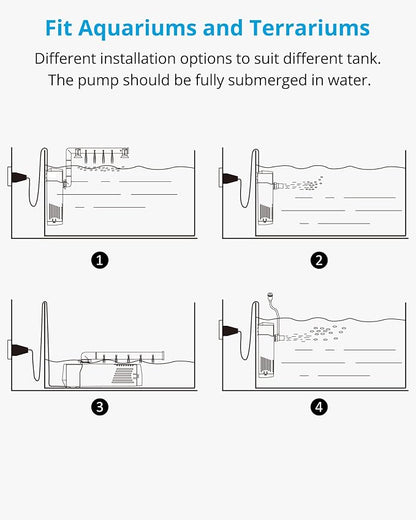 Fit Aquariums and Terrariums

Different installation options to suit different tank.
The pump should be fully submerged in water.

1

2

3

4