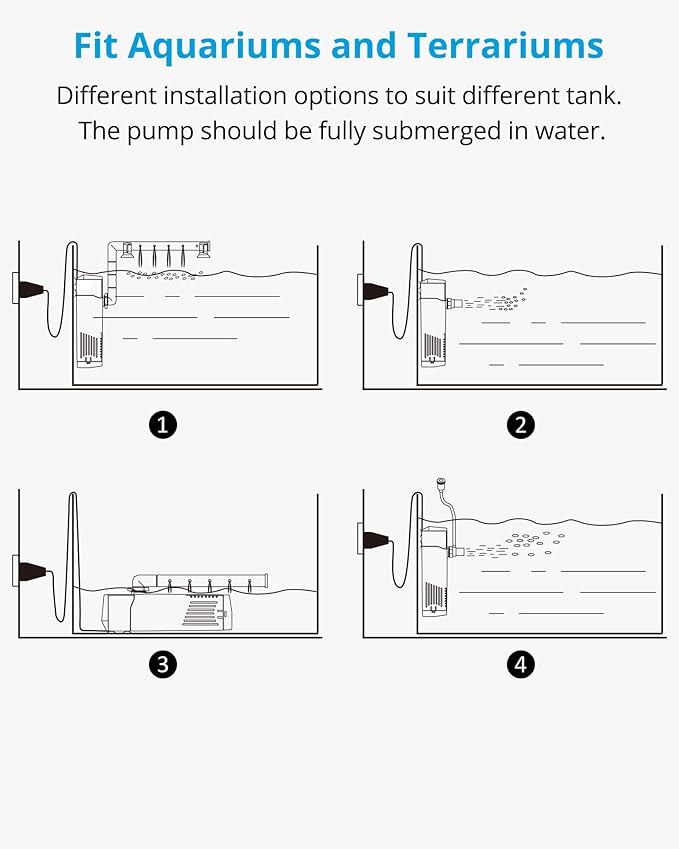 Fit Aquariums and Terrariums

Different installation options to suit different tank.
The pump should be fully submerged in water.

1

2

3

4