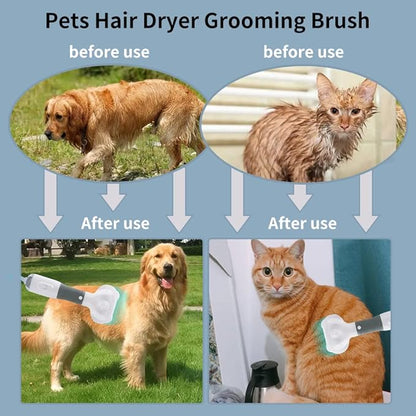 Pets Hair Dryer Grooming Brush

before use

before use

After use

After use