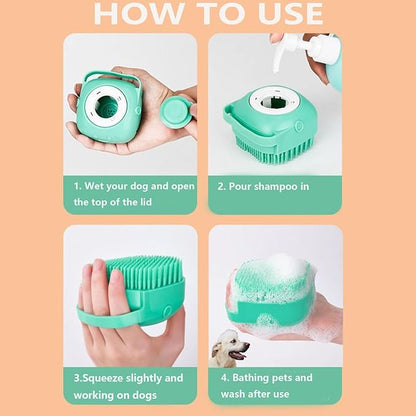 HOW TO USE

1. Wet your dog and open the top of the lid

2. Pour shampoo in

3.Squeeze slightly and working on dogs

4. Bathing pets and wash after use