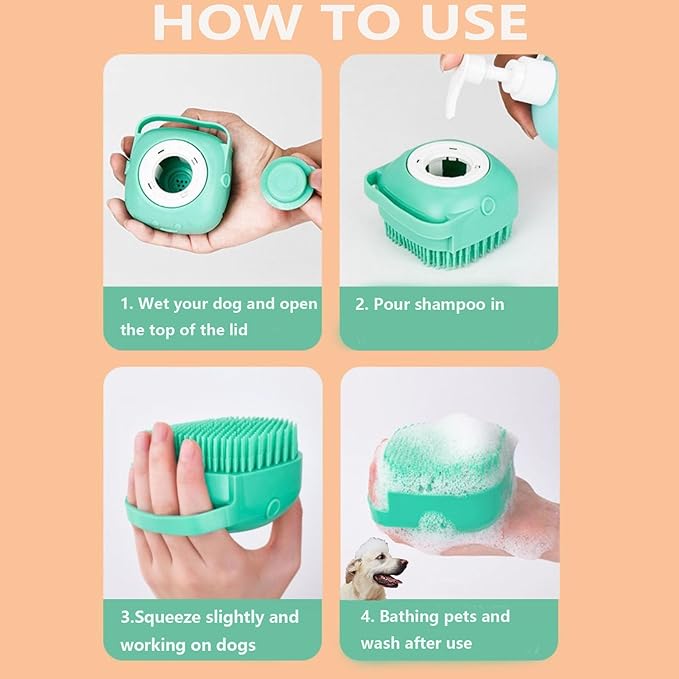 HOW TO USE

1. Wet your dog and open the top of the lid

2. Pour shampoo in

3.Squeeze slightly and working on dogs

4. Bathing pets and wash after use