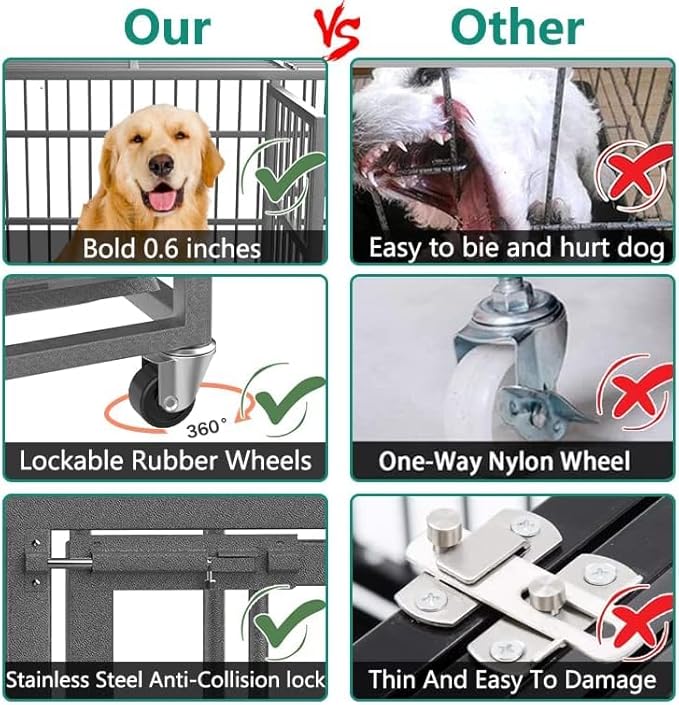 Our VS Other

Bold 0.6 inches

Easy to bie and hurt dog

360°

Lockable Rubber Wheels

One-Way Nylon Wheel

Stainless Steel Anti-Collision lock

Thin And Easy To Damage