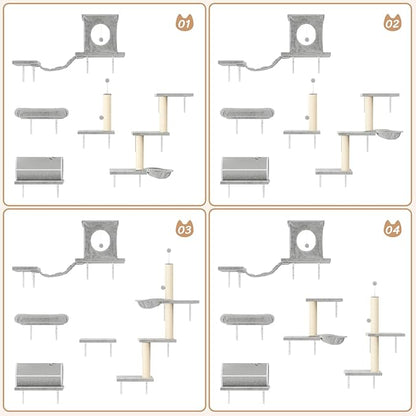 01

02

03

04