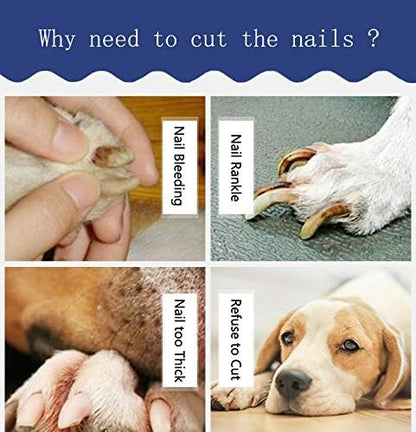 Why need to cut the nails ?

Nail Bleeding

Nail Rankle

Nail too Thick

Refuse to Cut