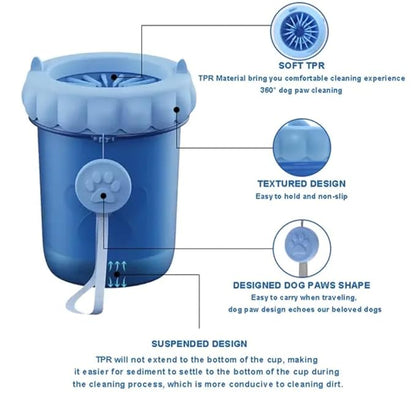 SOFT TPR
TPR Material bring you comfortable cleaning experience
360° dog paw cleaning

TEXTURED DESIGN
Easy to hold and non-slip

DESIGNED DOG PAWS SHAPE
Easy to carry when traveling,
dog paw design echoes our beloved dogs

SUSPENDED DESIGN
TPR will not extend to the bottom of the cup, making it easier for sediment to settle to the bottom of the cup during the cleaning process, which is more conducive to cleaning dirt.