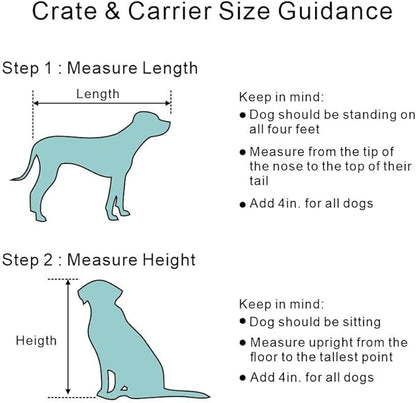 Crate & Carrier Size Guidance

Step 1 : Measure Length

Length

Keep in mind:
● Dog should be standing on all four feet
● Measure from the tip of the nose to the top of their tail
● Add 4in. for all dogs

Step 2 : Measure Height

Heigth

Keep in mind:
● Dog should be sitting
● Measure upright from the floor to the tallest point
● Add 4in. for all dogs