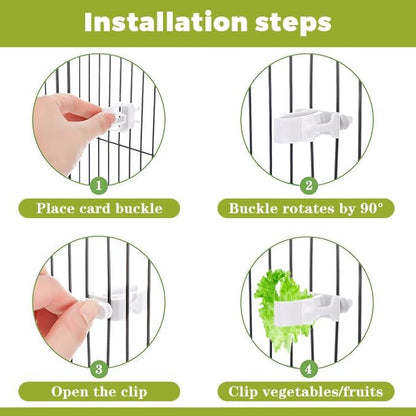 Installation steps

1
Place card buckle

2
Buckle rotates by 90°

3
Open the clip

4
Clip vegetables/fruits