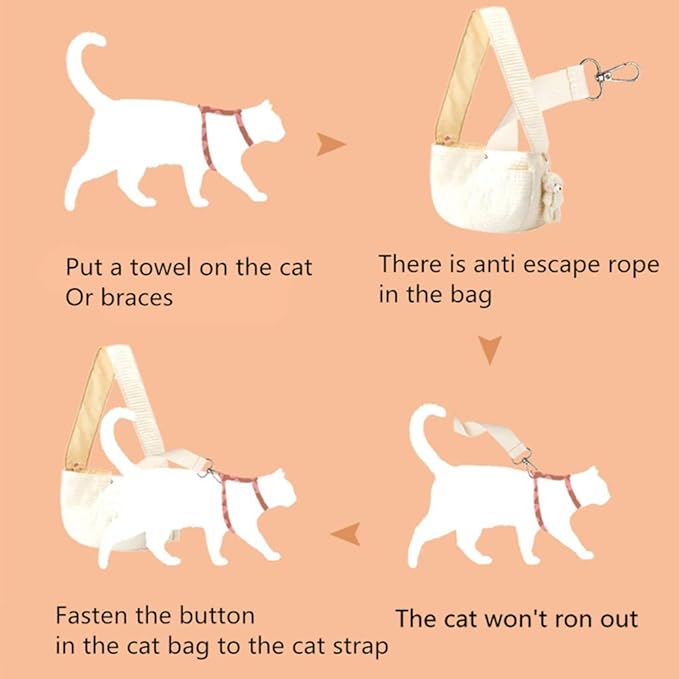 Put a towel on the cat
Or braces

There is anti escape rope
in the bag

The cat won't ron out

Fasten the button
in the cat bag to the cat strap