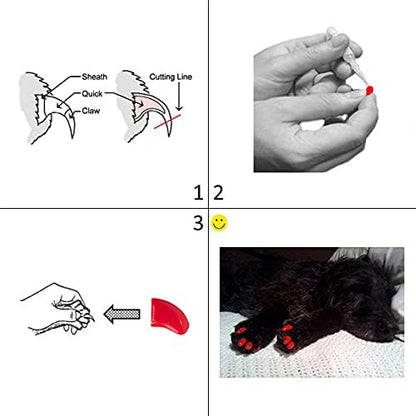 Sheath
Quick
Claw
Cutting Line

1 2

3