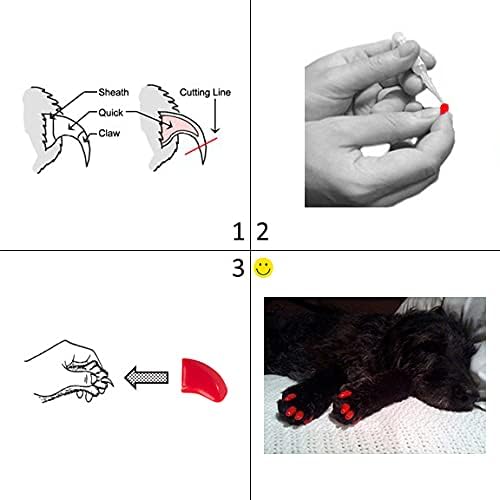 Sheath
Quick
Claw
Cutting Line

1 2

3