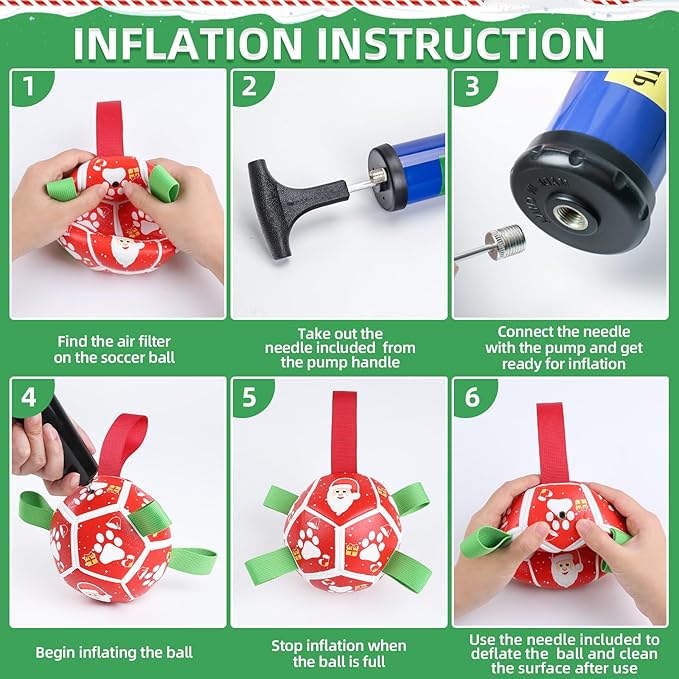 INFLATION INSTRUCTION

1

Find the air filter on the soccer ball

2

Take out the needle included from the pump handle

3

Connect the needle with the pump and get ready for inflation

4

Begin inflating the ball

5

Stop inflation when the ball is full

6

Use the needle included to deflate the ball and clean the surface after use