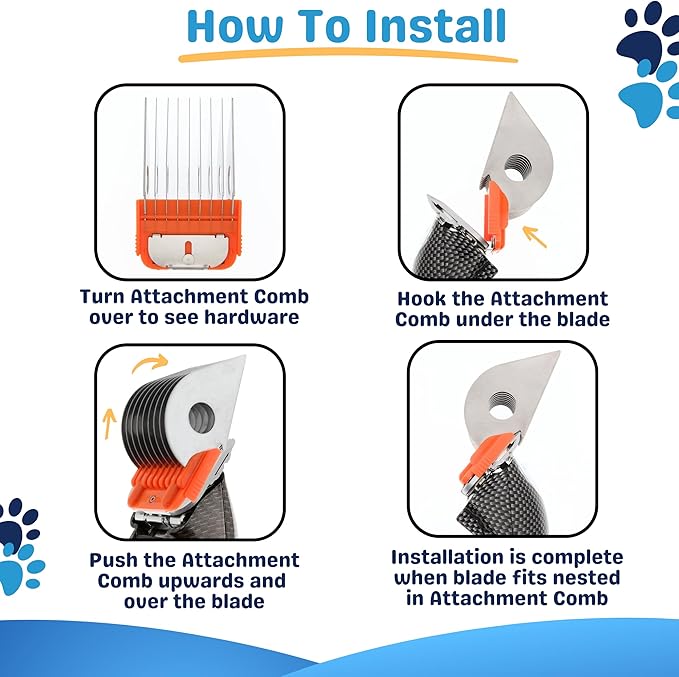 How To Install

Turn Attachment Comb over to see hardware

Hook the Attachment Comb under the blade

Push the Attachment Comb upwards and over the blade

Installation is complete when blade fits nested in Attachment Comb