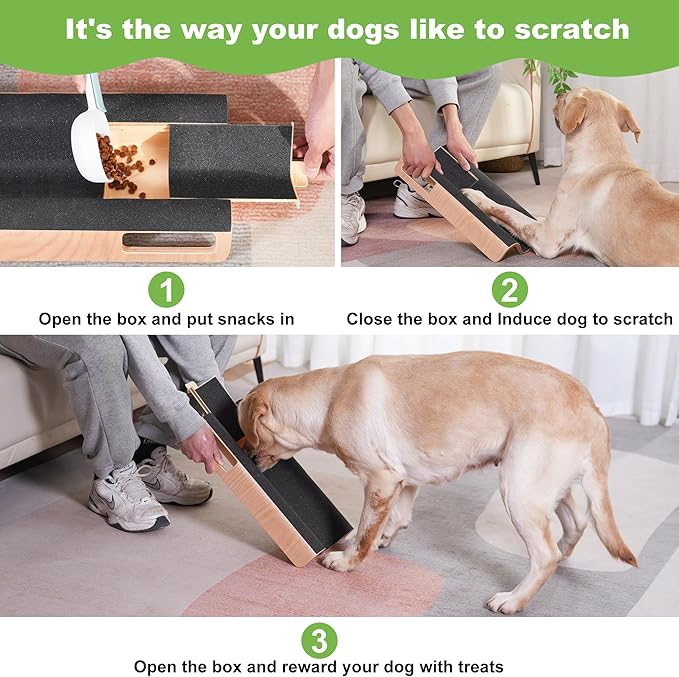 It's the way your dogs like to scratch

1

Open the box and put snacks in

2

Close the box and Induce dog to scratch

3

Open the box and reward your dog with treats