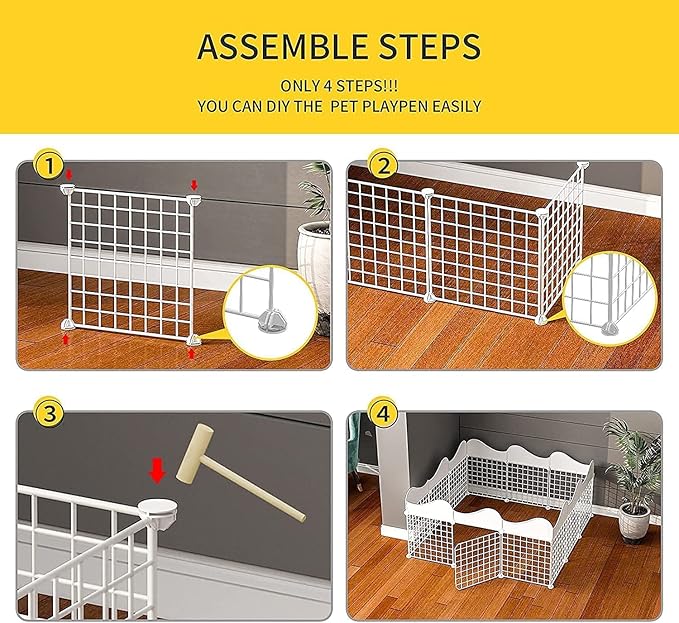 ASSEMBLE STEPS

ONLY 4 STEPS!!!
YOU CAN DIY THE PET PLAYPEN EASILY

1

2

3

4