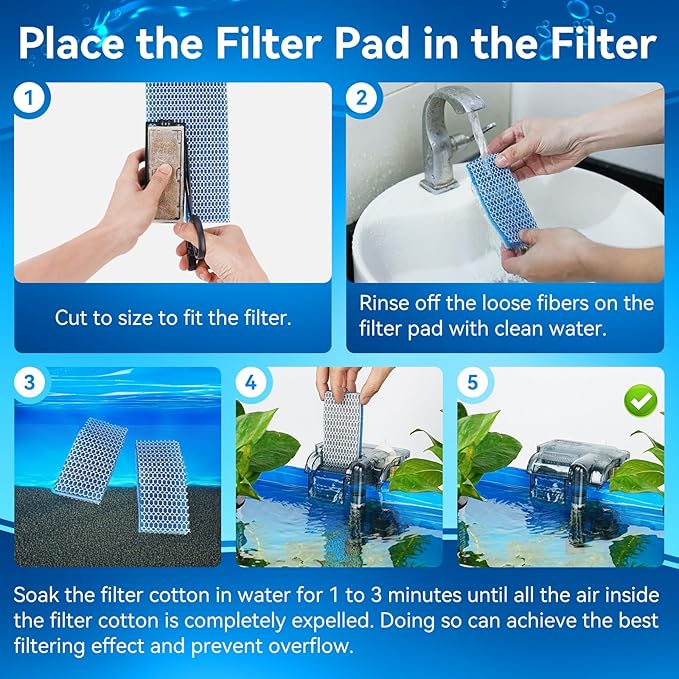 Place the Filter Pad in the Filter

1

Cut to size to fit the filter.

2

Rinse off the loose fibers on the filter pad with clean water.

3

4

5

Soak the filter cotton in water for 1 to 3 minutes until all the air inside the filter cotton is completely expelled. Doing so can achieve the best filtering effect and prevent overflow.