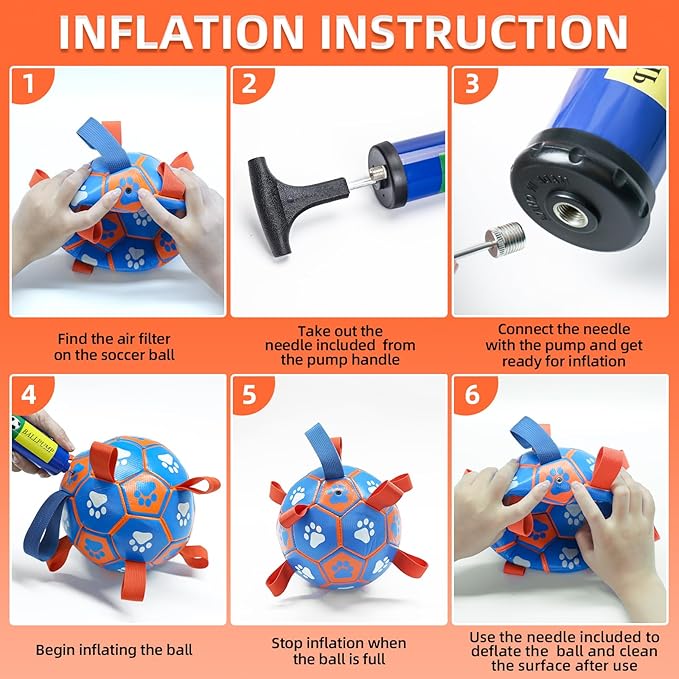 INFLATION INSTRUCTION

1

Find the air filter on the soccer ball

2

Take out the needle included from the pump handle

3

Connect the needle with the pump and get ready for inflation

4

BALLPUMP

Begin inflating the ball

5

Stop inflation when the ball is full

6

Use the needle included to deflate the ball and clean the surface after use