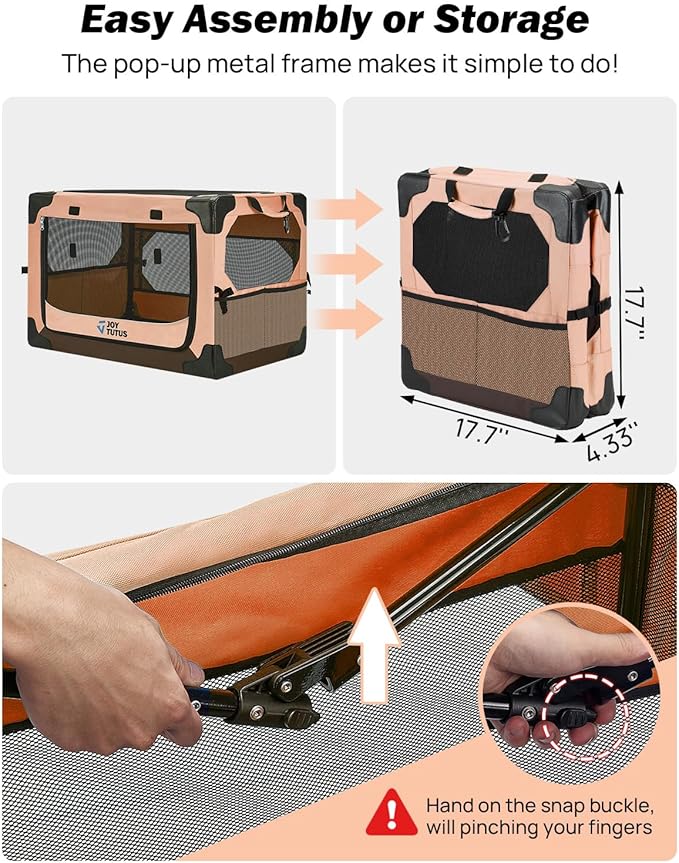 Easy Assembly or Storage

The pop-up metal frame makes it simple to do!

JOY TUTUS

17.7"

17.7"

4.33"

Hand on the snap buckle, will pinching your fingers