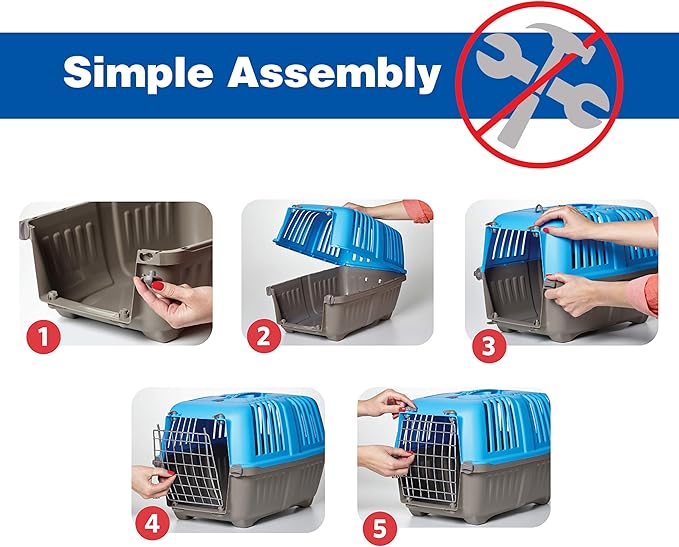 Simple Assembly

1

2

3

4

5