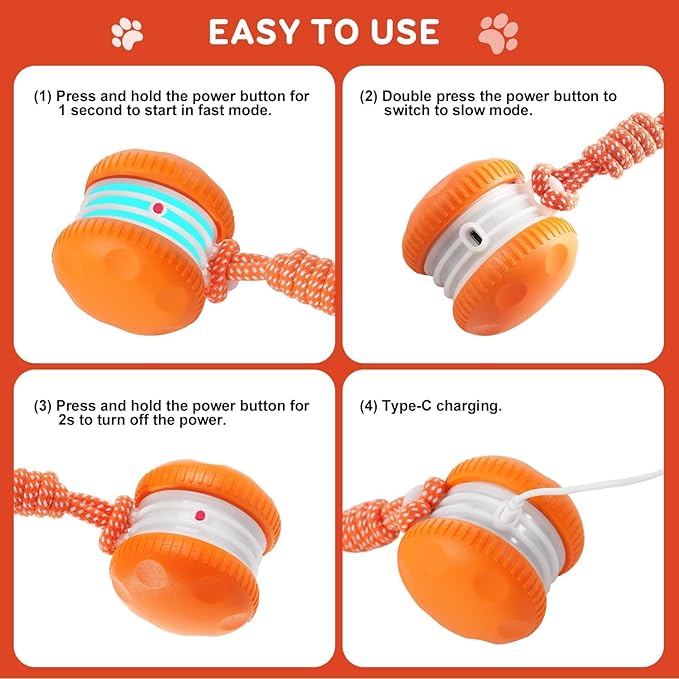 EASY TO USE

(1) Press and hold the power button for 1 second to start in fast mode.

(2) Double press the power button to switch to slow mode.

(3) Press and hold the power button for 2s to turn off the power.

(4) Type-C charging.