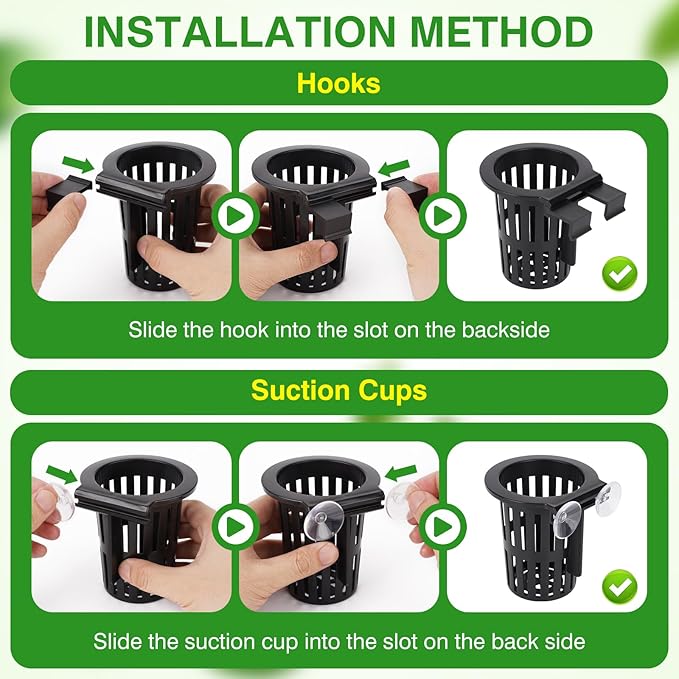 INSTALLATION METHOD

Hooks

Slide the hook into the slot on the backside

Suction Cups

Slide the suction cup into the slot on the back side