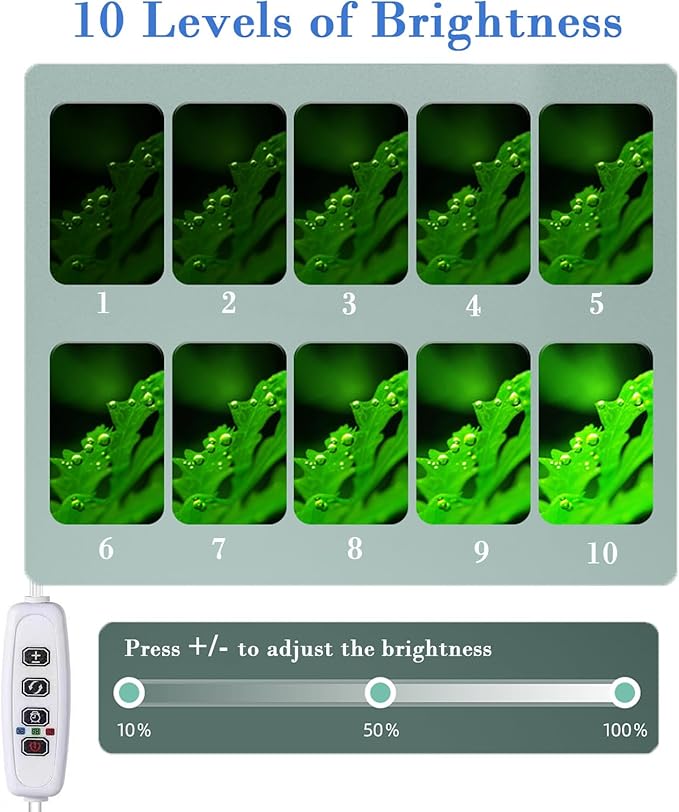 10 Levels of Brightness

1
2
3
4
5
6
7
8
9
10

Press +/- to adjust the brightness

10%
50%
100%