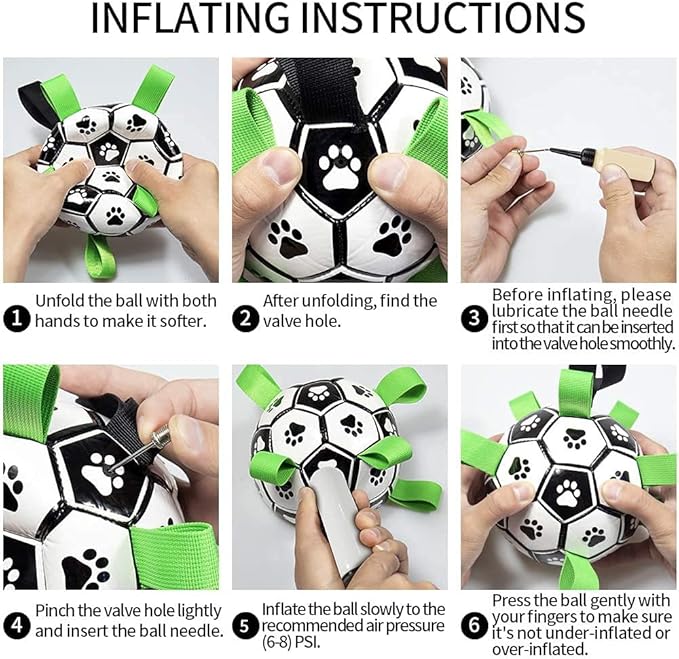 INFLATING INSTRUCTIONS

1 Unfold the ball with both hands to make it softer.

2 After unfolding, find the valve hole.

3 Before inflating, please lubricate the ball needle first so that it can be inserted into the valve hole smoothly.

4 Pinch the valve hole lightly and insert the ball needle.

5 Inflate the ball slowly to the recommended air pressure (6-8) PSI.

6 Press the ball gently with your fingers to make sure it's not under-inflated or over-inflated.