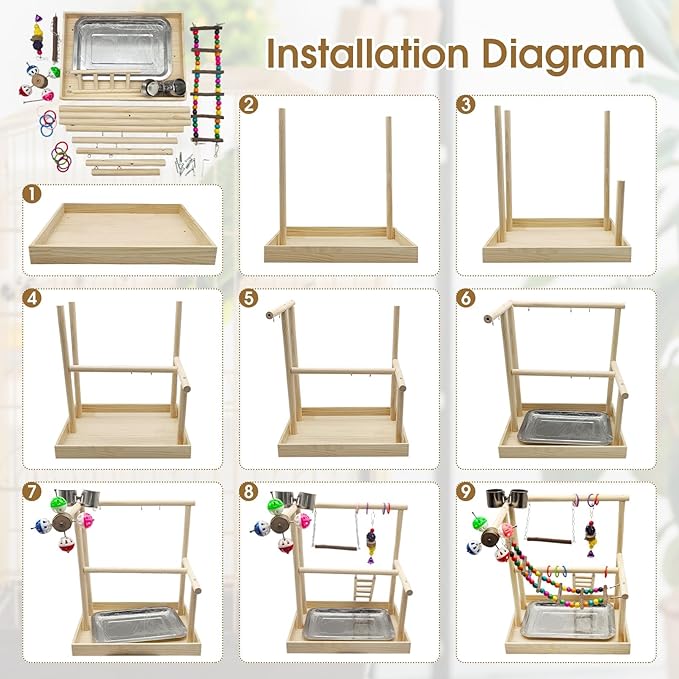 Installation Diagram

1

2

3

4

5

6

7

8

9