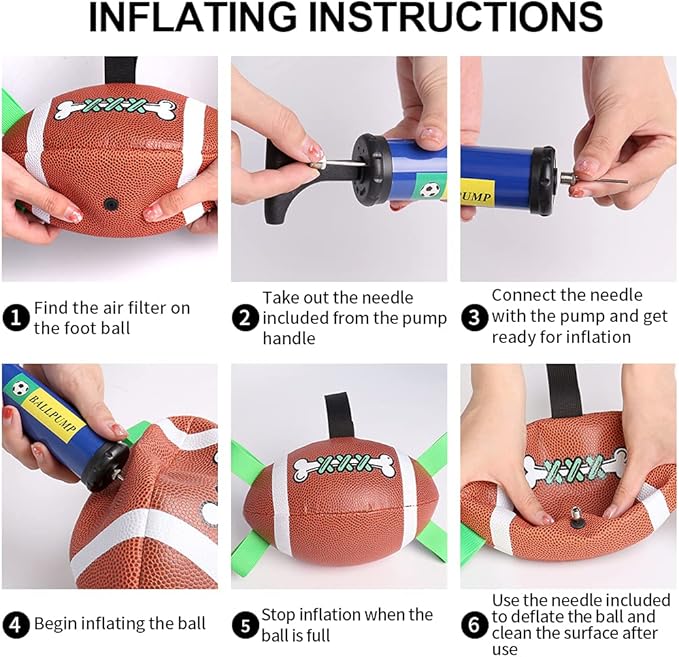 INFLATING INSTRUCTIONS

PUMP

1 Find the air filter on the foot ball

2 Take out the needle included from the pump handle

3 Connect the needle with the pump and get ready for inflation

BALLPUMP

4 Begin inflating the ball

5 Stop inflation when the ball is full

6 Use the needle included to deflate the ball and clean the surface after use