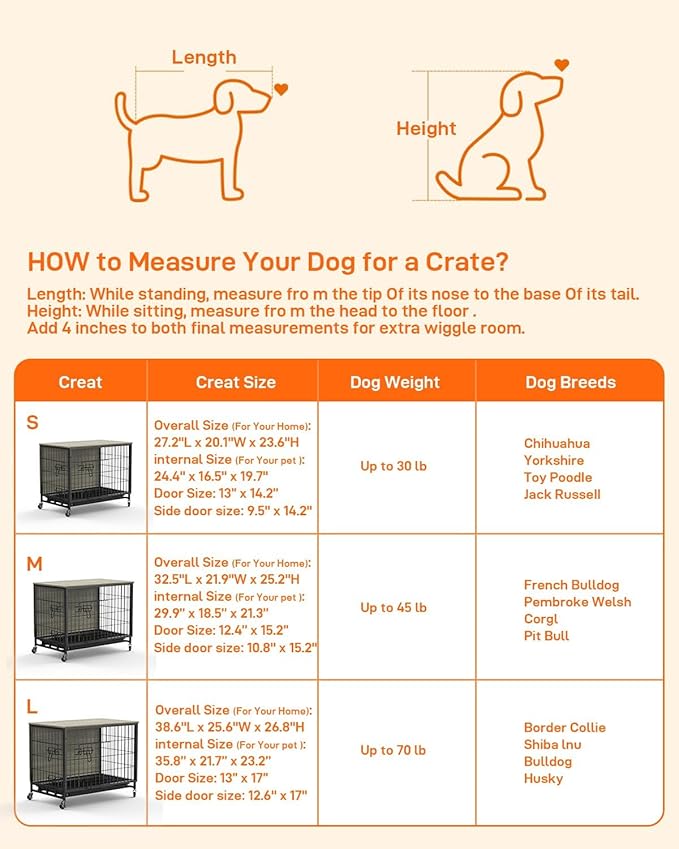 Length

Height

HOW to Measure Your Dog for a Crate?

Length: While standing, measure fro m the tip Of its nose to the base Of its tail.
Height: While sitting, measure fro m the head to the floor .
Add 4 inches to both final measurements for extra wiggle room.

| Creat | Creat Size | Dog Weight | Dog Breeds |
|---|---|---|---|
| S | Overall Size (For Your Home): 27.2"L x 20.1"W x 23.6"H internal Size (For Your pet ): 24.4" x 16.5" x 19.7" Door Size: 13" x 14.2" Side door size: 9.5" x 14.2" | Up to 30 lb | Chihuahua Yorkshire Toy Poodle Jack Russell |
| M | Overall Size (For Your Home): 32.5"L x 21.9"W x 25.2"H internal Size (For Your pet ): 29.9" x 18.5" x 21.3" Door Size: 12.4" x 15.2" Side door size: 10.8" x 15.2" | Up to 45 lb | French Bulldog Pembroke Welsh Corgl Pit Bull |
| L | Overall Size (For Your Home): 38.6"L x 25.6"W x 26.8"H internal Size (For Your pet ): 35.8" x 21.7" x 23.2" Door Size: 13" x 17" Side door size: 12.6" x 17" | Up to 70 lb | Border Collie Shiba lnu Bulldog Husky |