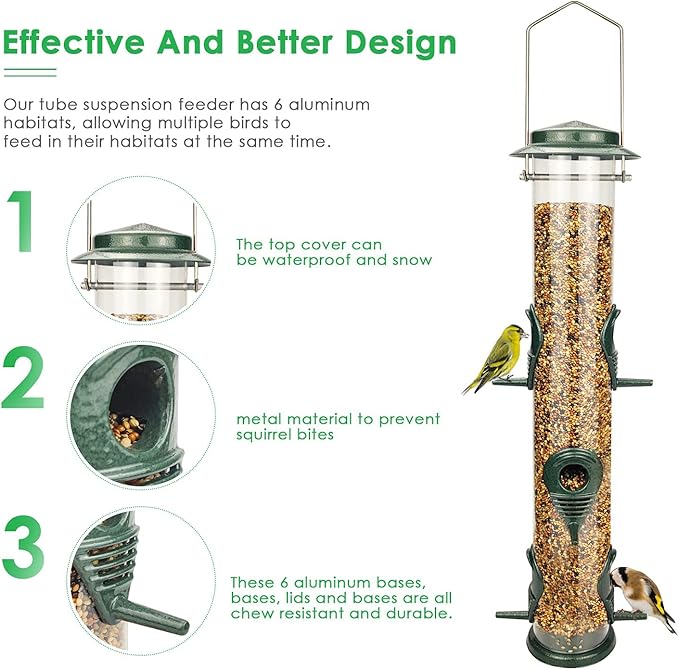 Effective And Better Design

Our tube suspension feeder has 6 aluminum habitats, allowing multiple birds to feed in their habitats at the same time.

1

The top cover can be waterproof and snow

2

metal material to prevent squirrel bites

3

These 6 aluminum bases, bases, lids and bases are all chew resistant and durable.