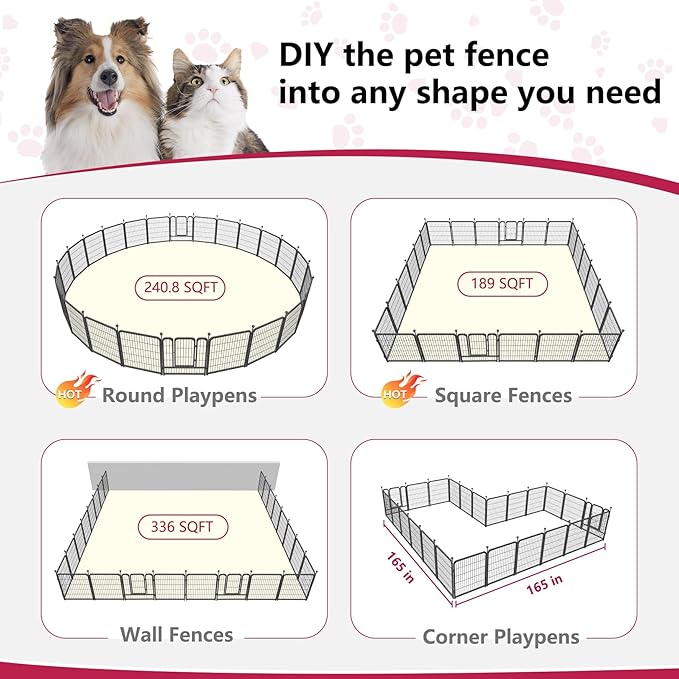 DIY the pet fence into any shape you need

240.8 SQFT

HOT Round Playpens

189 SQFT

HOT Square Fences

336 SQFT

Wall Fences

165 in

165 in

Corner Playpens