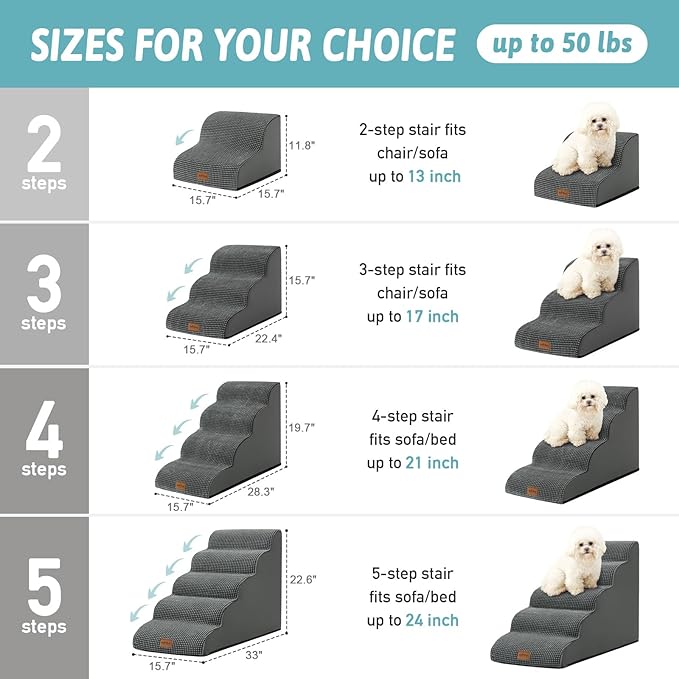 SIZES FOR YOUR CHOICE up to 50 lbs

2 steps

11.8"
15.7" 15.7"

2-step stair fits chair/sofa up to 13 inch

3 steps

15.7"
15.7" 22.4"

3-step stair fits chair/sofa up to 17 inch

4 steps

19.7"
15.7" 28.3"

4-step stair fits sofa/bed up to 21 inch

5 steps

22.6"
15.7" 33"

5-step stair fits sofa/bed up to 24 inch