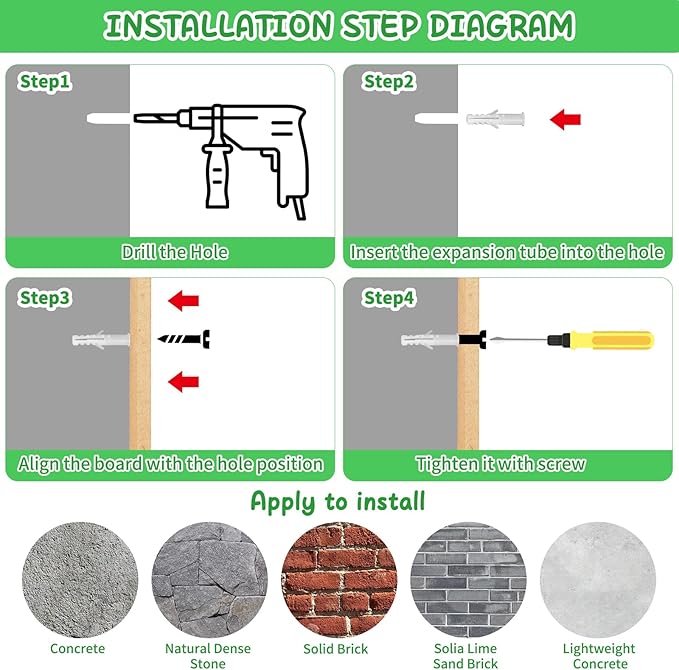 INSTALLATION STEP DIAGRAM

Step1

Drill the Hole

Step2

Insert the expansion tube into the hole

Step3

Align the board with the hole position

Step4

Tighten it with screw

Apply to install

Concrete

Natural Dense Stone

Solid Brick

Solia Lime Sand Brick

Lightweight Concrete