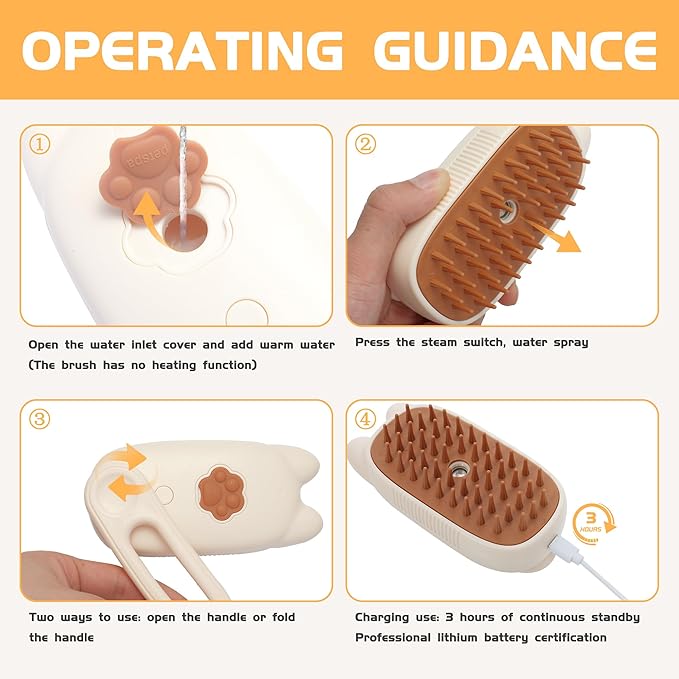 OPERATING GUIDANCE

①

petsda

Open the water inlet cover and add warm water (The brush has no heating function)

②

Press the steam switch, water spray

③

Two ways to use: open the handle or fold the handle

④

3 HOURS

Charging use: 3 hours of continuous standby Professional lithium battery certification