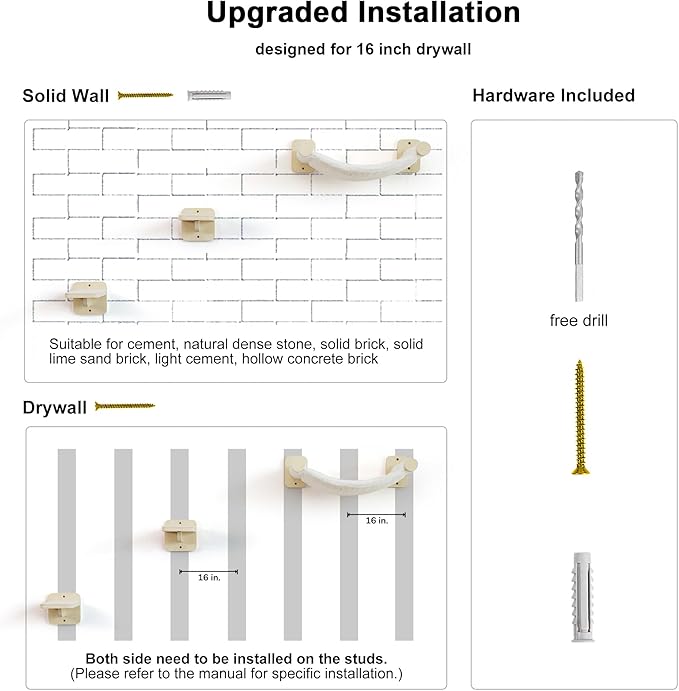 Upgraded Installation

designed for 16 inch drywall

Solid Wall

Suitable for cement, natural dense stone, solid brick, solid lime sand brick, light cement, hollow concrete brick

Drywall

16 in.

16 in.

Both side need to be installed on the studs.
(Please refer to the manual for specific installation.)

Hardware Included

free drill