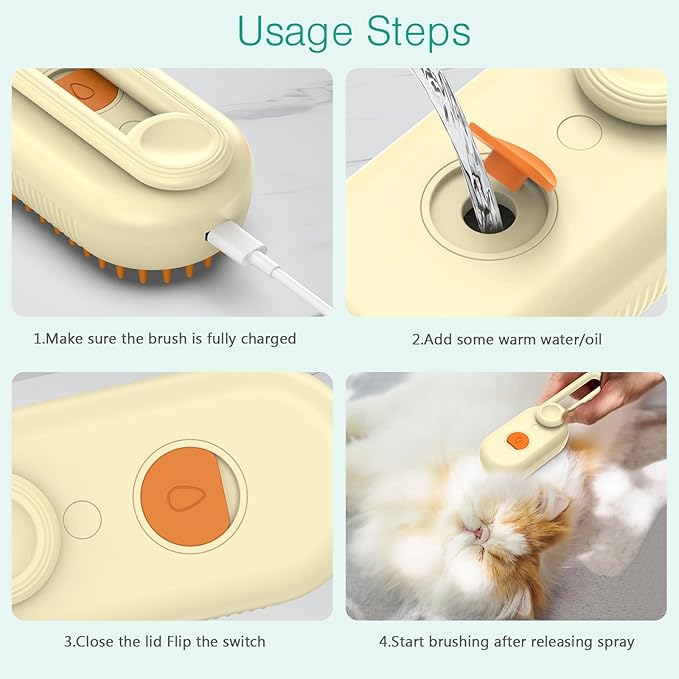 Usage Steps

1.Make sure the brush is fully charged

2.Add some warm water/oil

3.Close the lid Flip the switch

4.Start brushing after releasing spray