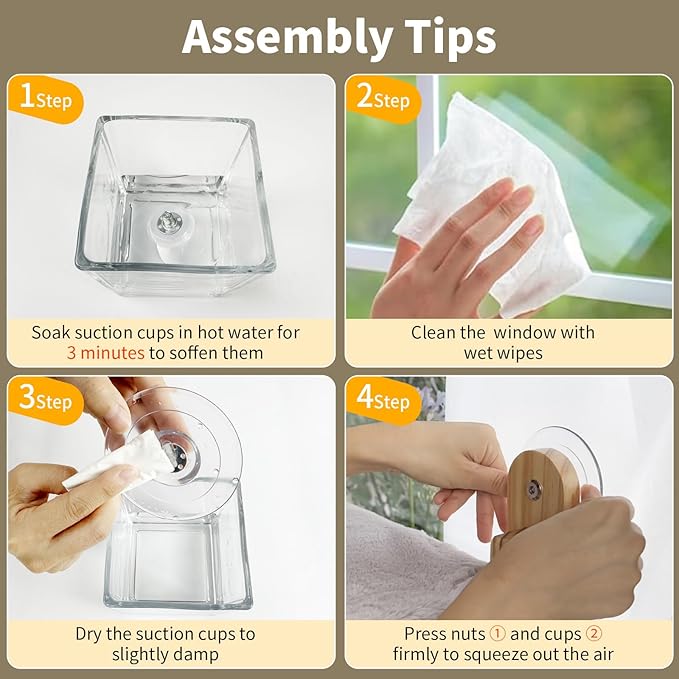 Assembly Tips

1Step

Soak suction cups in hot water for 3 minutes to soffen them

2Step

Clean the window with wet wipes

3Step

Dry the suction cups to slightly damp

4Step

Press nuts ① and cups ② firmly to squeeze out the air