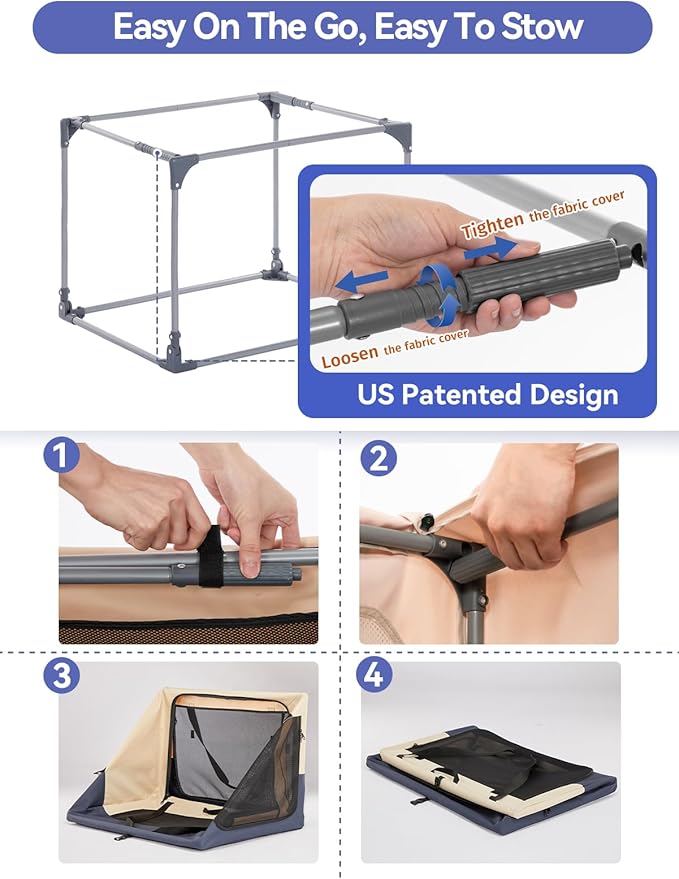 Easy On The Go, Easy To Stow

Tighten the fabric cover

Loosen the fabric cover

US Patented Design

1

2

3

4