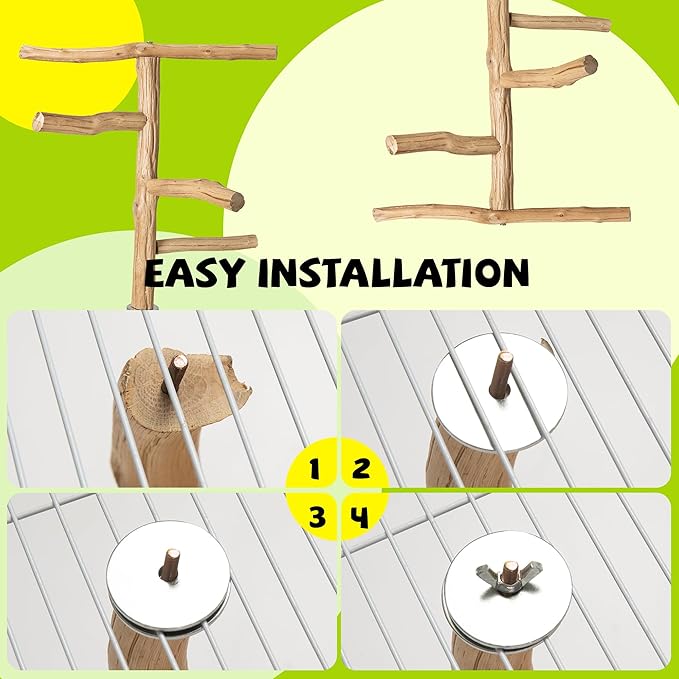 EASY INSTALLATION

1
2
3
4