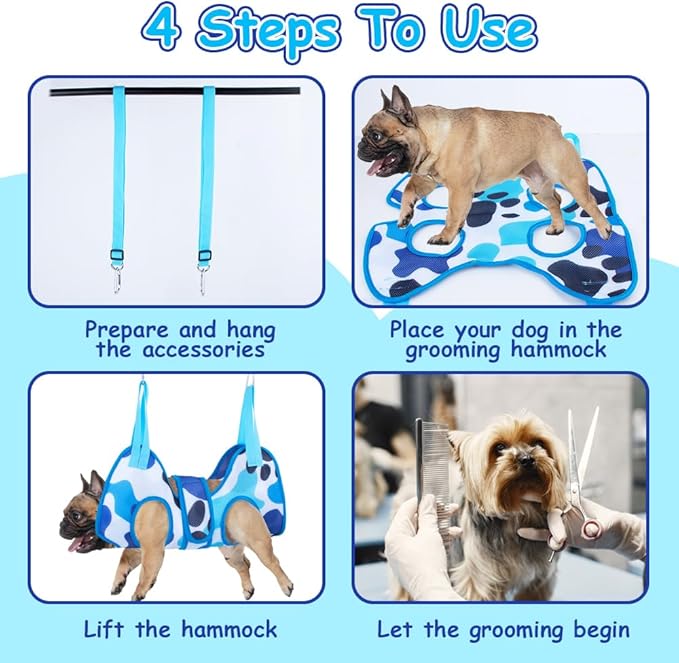 4 Steps To Use

Prepare and hang the accessories

Place your dog in the grooming hammock

Lift the hammock

Let the grooming begin